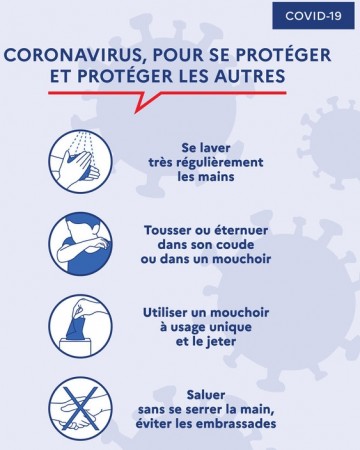 COVID-19

CORONAVIRUS, POUR SE PROTÉGER ET PROTÉGER LES AUTRES

Se laver très régulièrement les mains

Tousser ou éternuer dans son coude ou dans un mouchoir

Utiliser un mouchoir à usage unique et le jeter

Saluer sans se serrer la main, éviter les embrassades